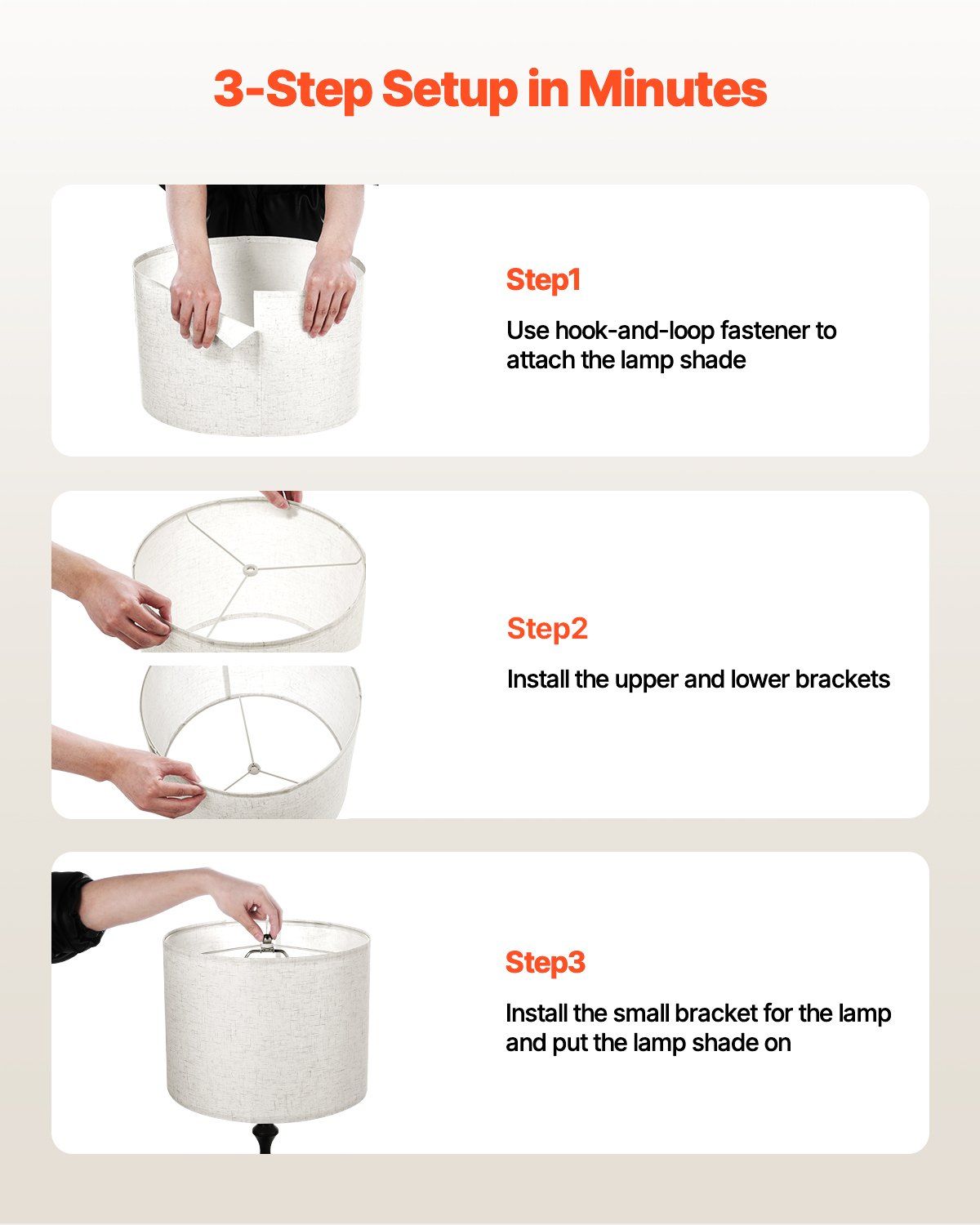 3-Step Setup in Minutes

Step1

Use hook-and-loop fastener to attach the lamp shade

Step2

Install the upper and lower brackets

Step3

Install the small bracket for the lamp and put the lamp shade on