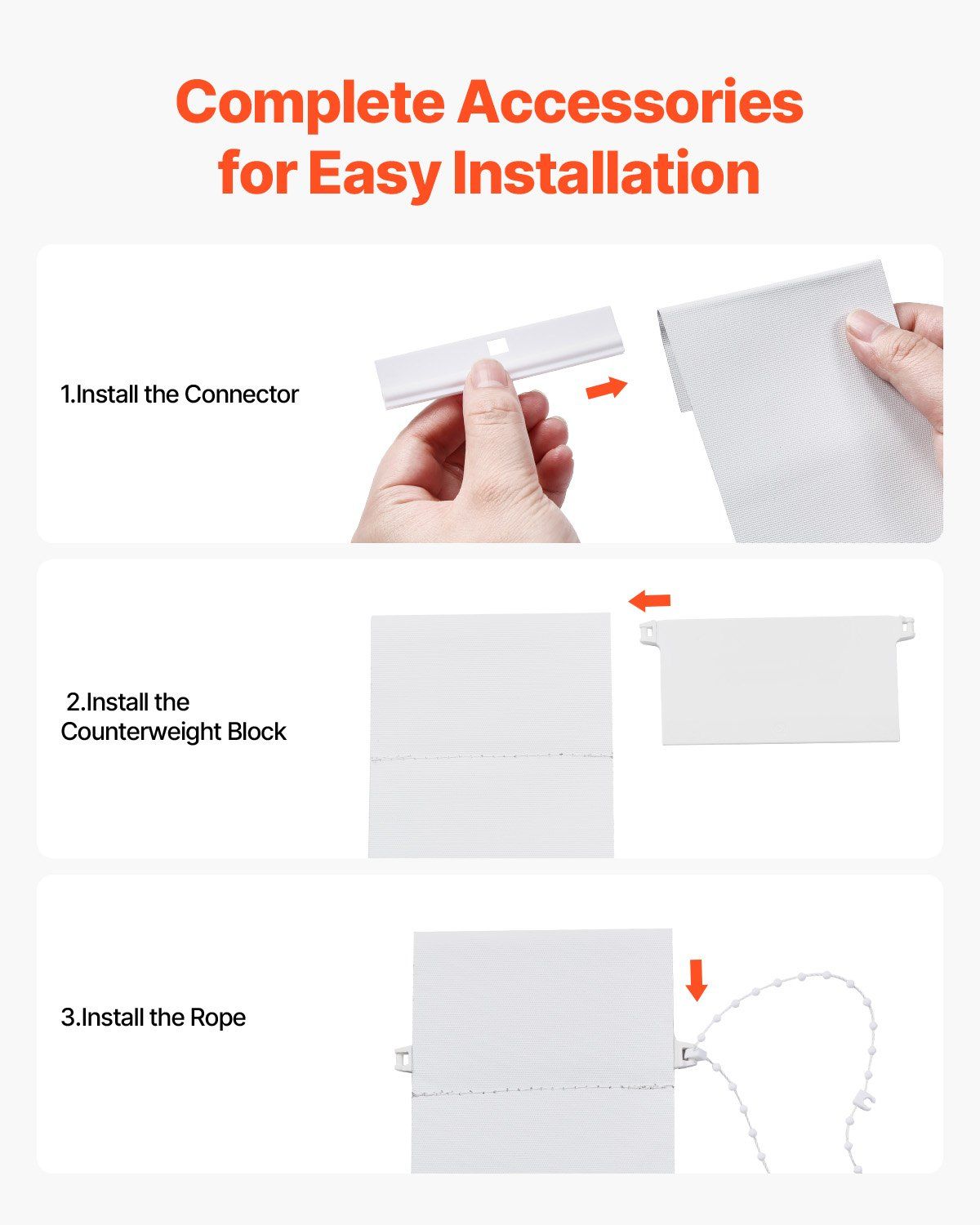 Complete Accessories for Easy Installation

1.Install the Connector

2.Install the Counterweight Block

3.Install the Rope