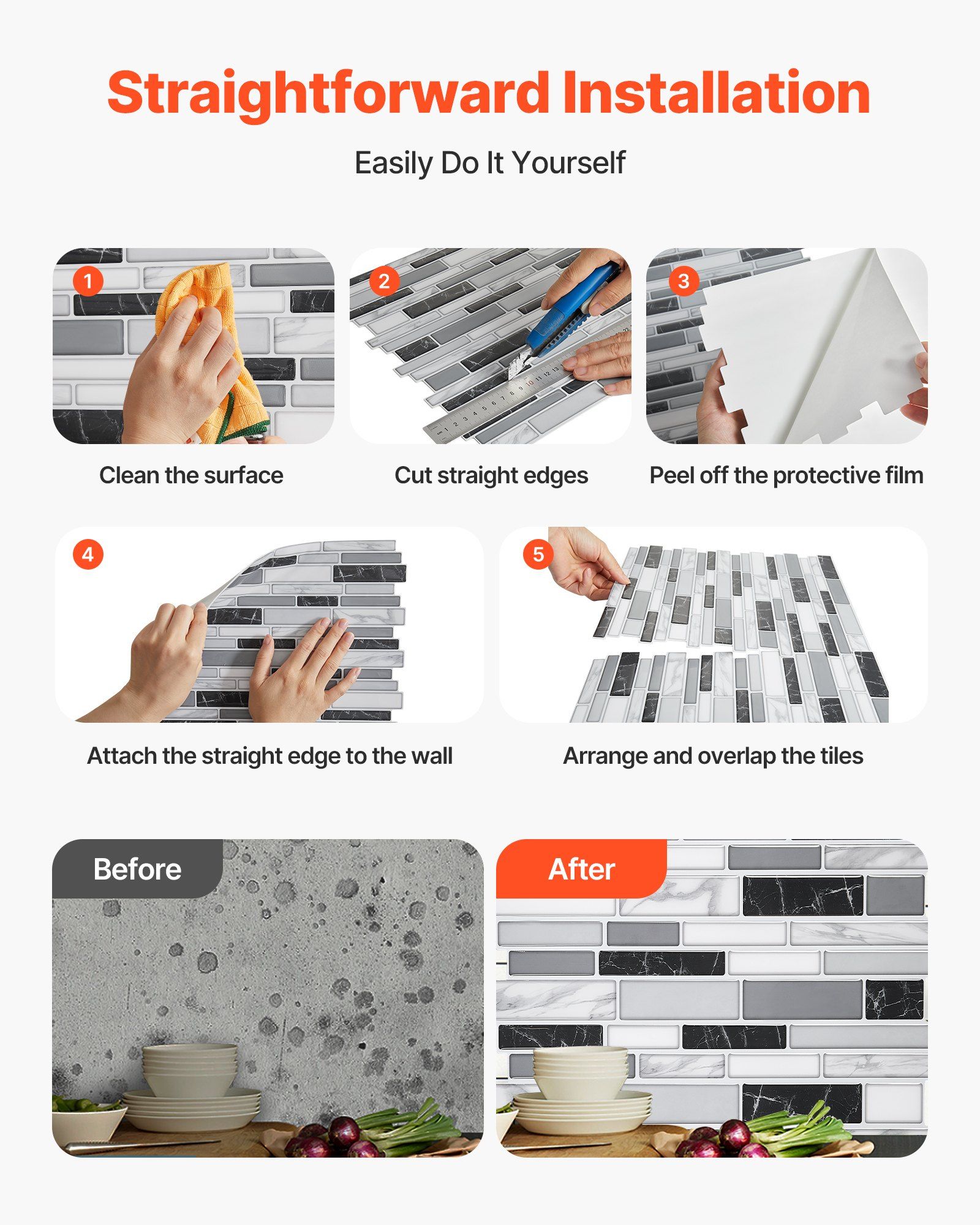 Straightforward Installation

Easily Do It Yourself

1

Clean the surface

2

Cut straight edges

3

Peel off the protective film

4

Attach the straight edge to the wall

5

Arrange and overlap the tiles

Before

After