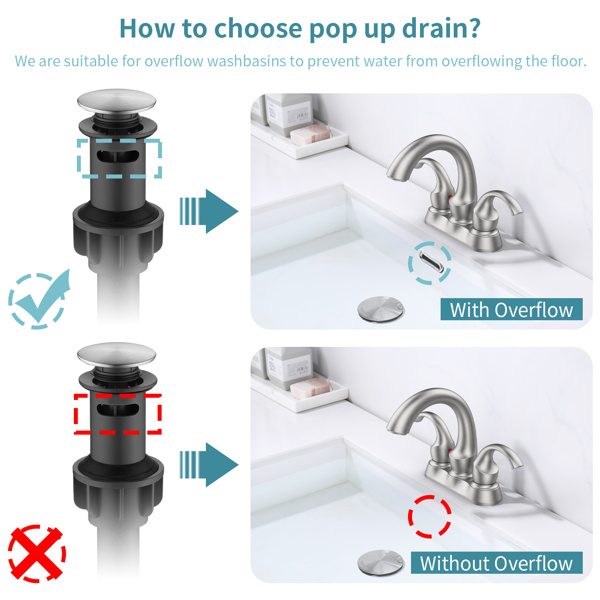 How to choose pop up drain?

We are suitable for overflow washbasins to prevent water from overflowing the floor.

With Overflow

Without Overflow