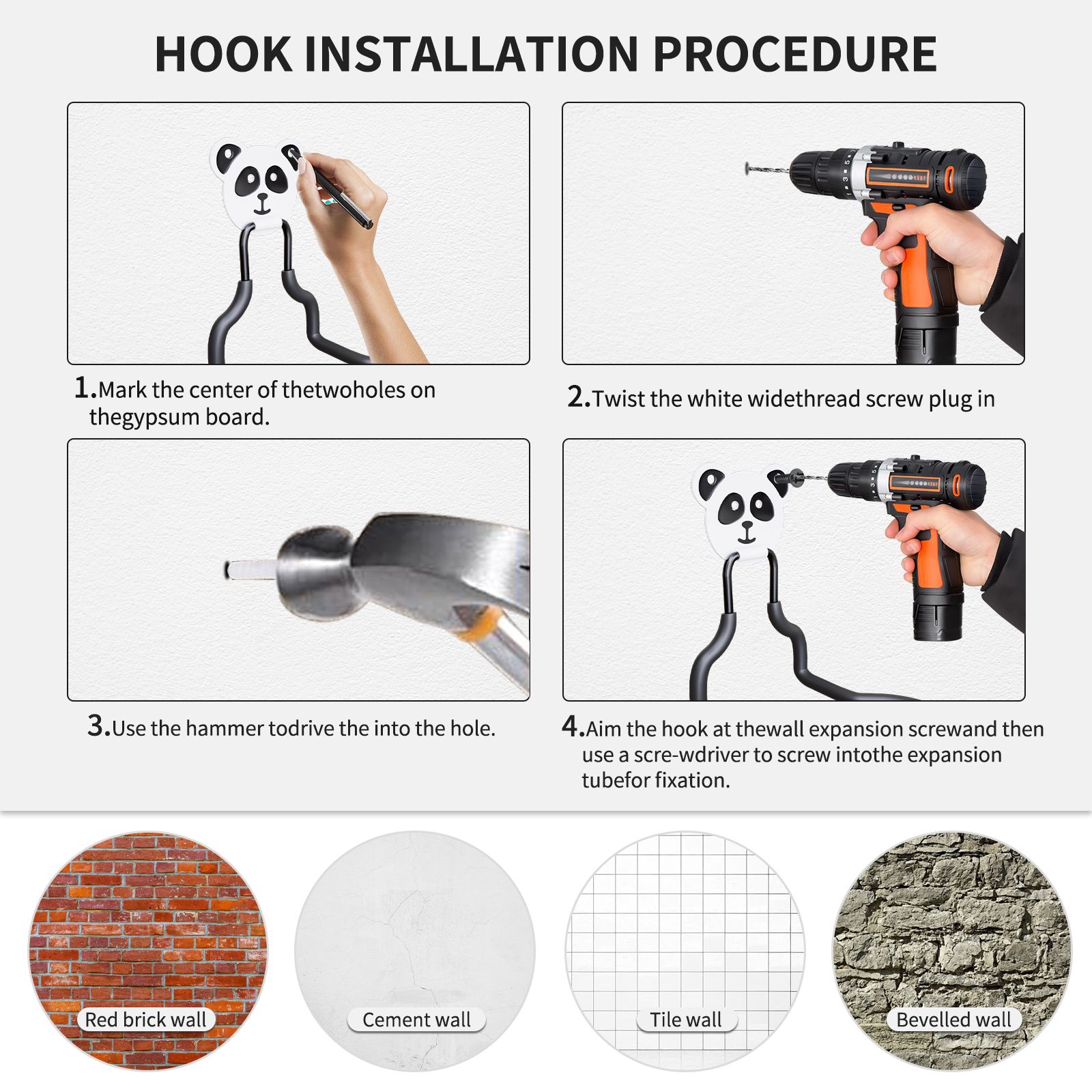 HOOK INSTALLATION PROCEDURE

1.Mark the center of thetwoholes on thegypsum board.

2.Twist the white widethread screw plug in

3.Use the hammer todrive the into the hole.

4.Aim the hook at thewall expansion screwand then use a scre-wdriver to screw intothe expansion tubefor fixation.

Red brick wall

Cement wall

Tile wall

Bevelled wall