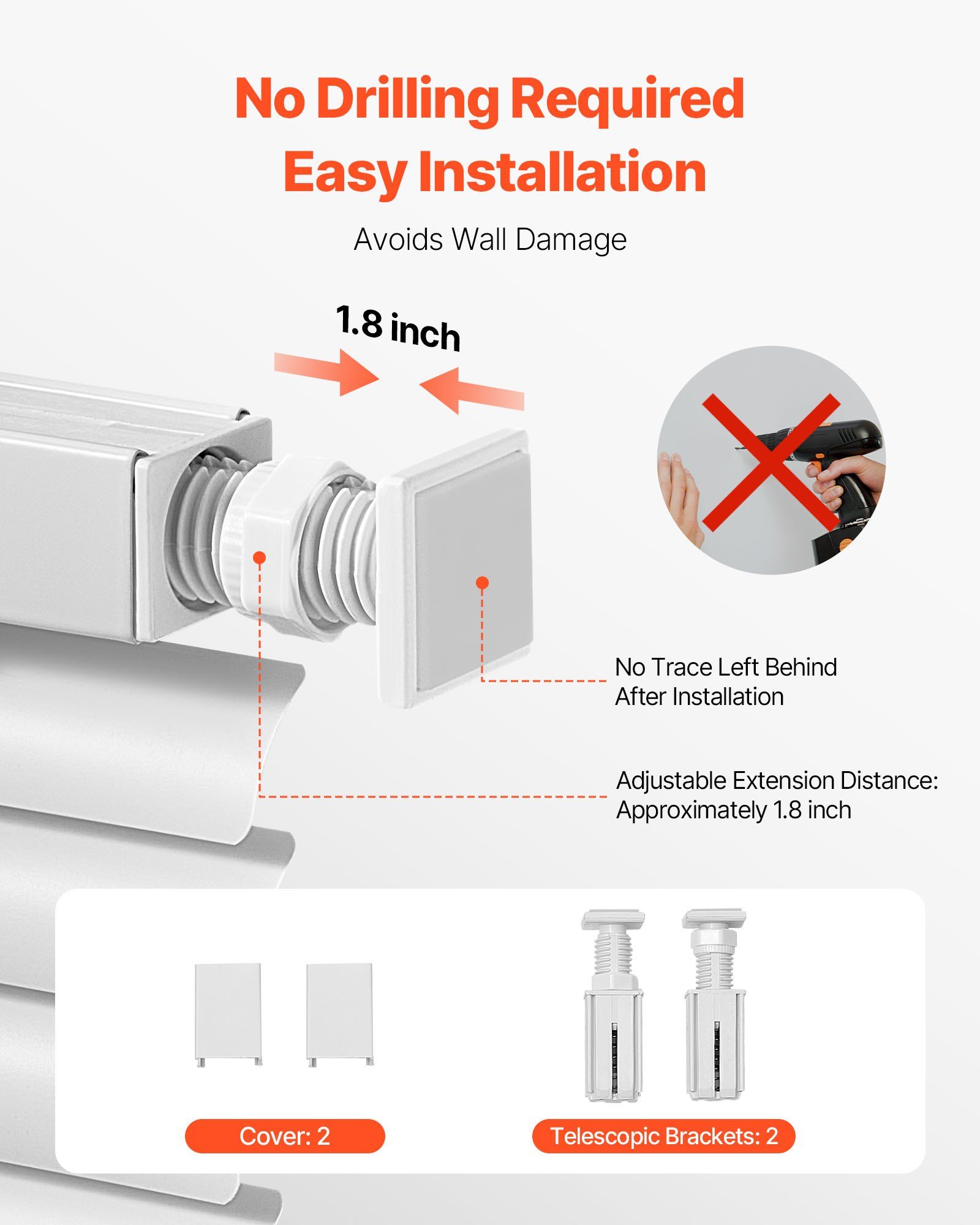 No Drilling Required
Easy Installation

Avoids Wall Damage

1.8 inch

No Trace Left Behind
After Installation

Adjustable Extension Distance:
Approximately 1.8 inch

Cover: 2

Telescopic Brackets: 2