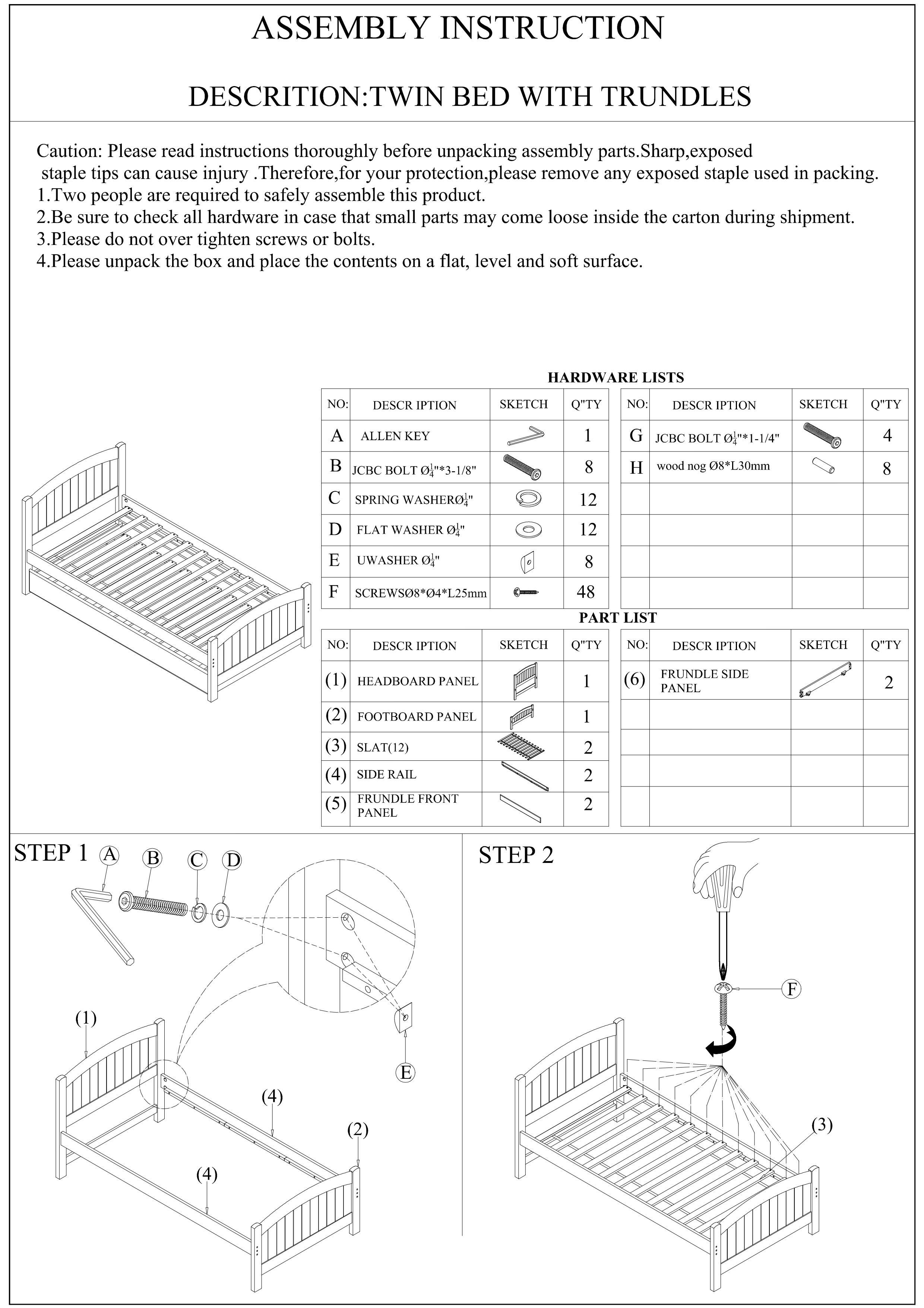 ASSEMBLY INSTRUCTION

DESCRITION:TWIN BED WITH TRUNDLES

Caution: Please read instructions thoroughly before unpacking assembly parts.Sharp,exposed staple tips can cause injury .Therefore,for your protection,please remove any exposed staple used in packing.
1.Two people are required to safely assemble this product.
2.Be sure to check all hardware in case that small parts may come loose inside the carton during shipment.
3.Please do not over tighten screws or bolts.
4.Please unpack the box and place the contents on a flat, level and soft surface.

HARDWARE LISTS

| NO: | DESCR IPTION | SKETCH | Q"TY |
|---|---|---|---|
| A | ALLEN KEY | | 1 |
| B | JCBC BOLT Ø$\frac{1}{4}$"*3-1/8" | | 8 |
| C | SPRING WASHERØ$\frac{1}{4}$" | | 12 |
| D | FLAT WASHER Ø$\frac{1}{4}$" | | 12 |
| E | UWASHER Ø$\frac{1}{4}$" | | 8 |
| F | SCREWSØ8*Ø4*L25mm | | 48 |

| NO: | DESCR IPTION | SKETCH | Q"TY |
|---|---|---|---|
| G | JCBC BOLT Ø$\frac{1}{4}$"*1-1/4" | | 4 |
| H | wood nog Ø8*L30mm | | 8 |
| | | | |
| | | | |
| | | | |
| | | | |

PART LIST

| NO: | DESCR IPTION | SKETCH | Q"TY |
|---|---|---|---|
| (1) | HEADBOARD PANEL | | 1 |
| (2) | FOOTBOARD PANEL | | 1 |
| (3) | SLAT(12) | | 2 |
| (4) | SIDE RAIL | | 2 |
| (5) | FRUNDLE FRONT PANEL | | 2 |

| NO: | DESCR IPTION | SKETCH | Q"TY |
|---|---|---|---|
| (6) | FRUNDLE SIDE PANEL | | 2 |
| | | | |
| | | | |
| | | | |
| | | | |

STEP 1
A B C D
E
(1)
(4)
(2)
(4)

STEP 2
F
(3)