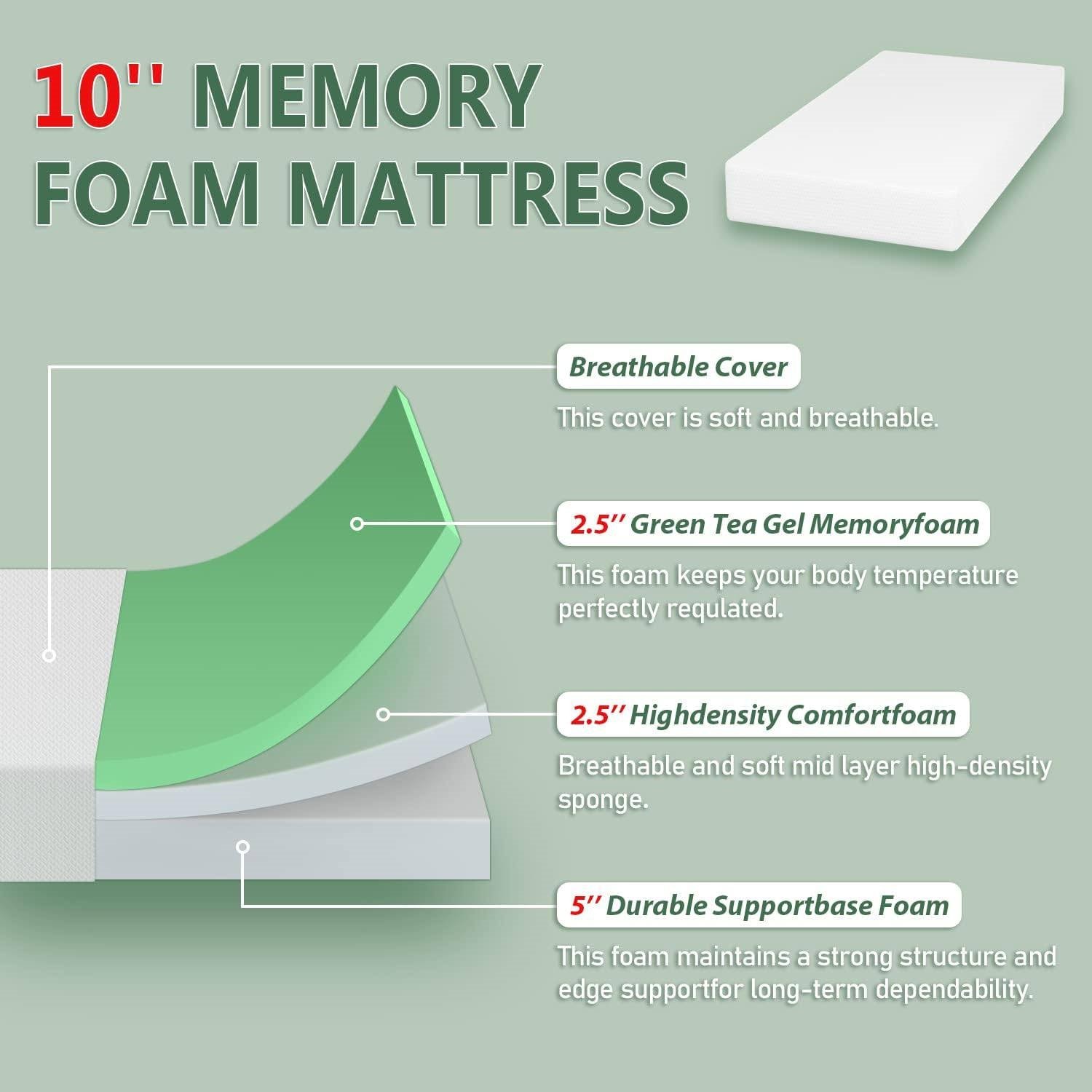 10'' MEMORY FOAM MATTRESS

Breathable Cover

This cover is soft and breathable.

2.5'' Green Tea Gel Memoryfoam

This foam keeps your body temperature perfectly requlated.

2.5'' Highdensity Comfortfoam

Breathable and soft mid layer high-density sponge.

5'' Durable Supportbase Foam

This foam maintains a strong structure and edge supportfor long-term dependability.