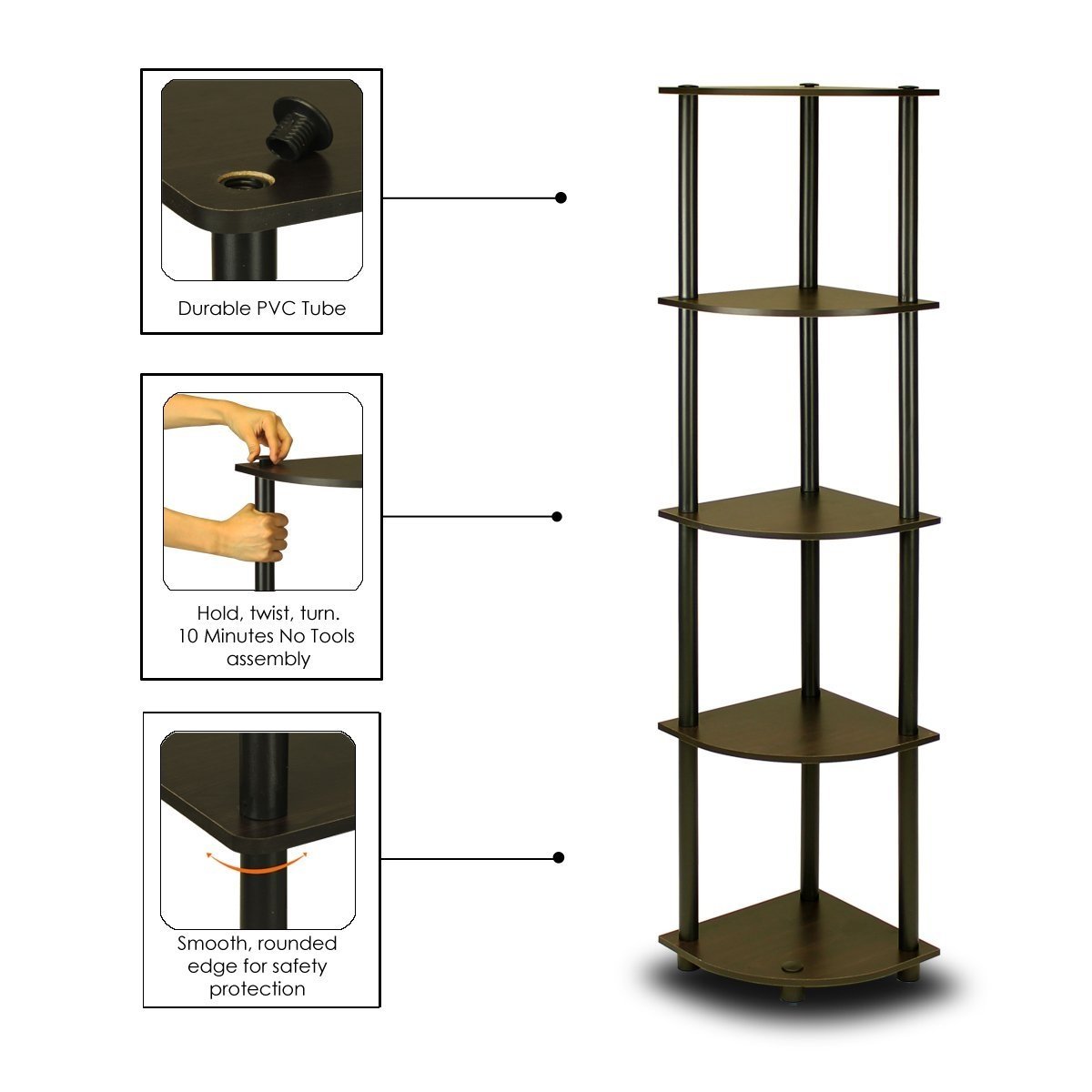 Durable PVC Tube

Hold, twist, turn.
10 Minutes No Tools assembly

Smooth, rounded edge for safety protection